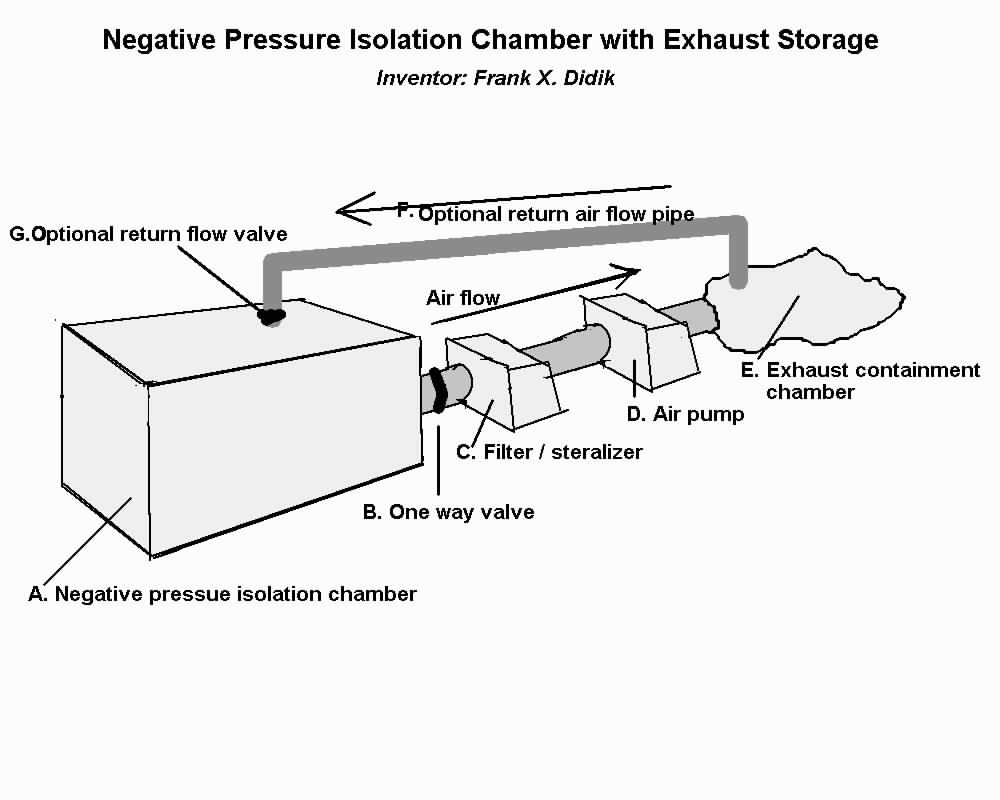 Negative Pressure Isolation Chamber with Exhaust Storage

Inventor: Frank X. Didik

F. Optional return air flow pipe

G.Optional return flow valve

Air flow

E. Exhaust containment chamber

D. Air pump

C. Filter / steralizer

B. One way valve

A. Negative pressue isolation chamber